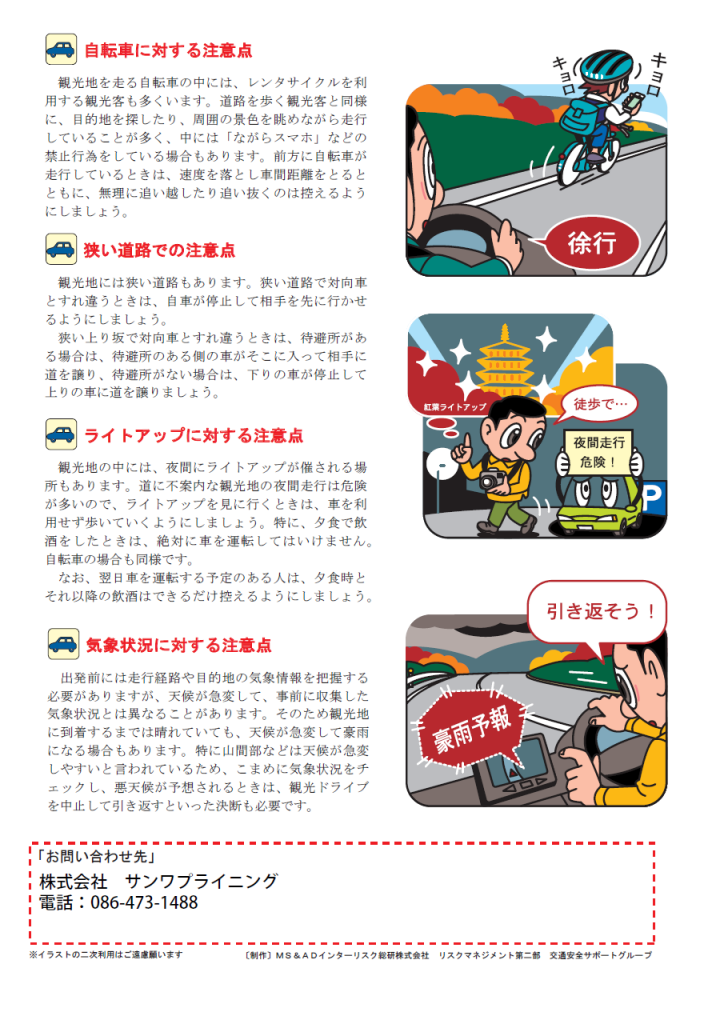 自転車に対する注意点

観光地を走る自転車の中には、レンタサイクルを利用する観光客も多くいます。道路を歩く観光客と同様に、目的地を探したり、周囲の景色を眺めながら走行していることが多く、中には「ながらスマホ」などの禁止行為をしている場合もあります。前方に自転車が走行しているときは、速度を落とし車間距離をとるとともに、無理に追い越したり追い抜くのは控えるようにしましょう。

キョロ キョロ

徐行

狭い道路での注意点

観光地には狭い道路もあります。狭い道路で対向車とすれ違うときは、自車が停止して相手を先に行かせるようにしましょう。

狭い上り坂で対向車とすれ違うときは、待避所がある場合は、待避所のある側の車がそこに入って相手に道を譲り、待避所がない場合は、下りの車が停止して上りの車に道を譲りましょう。

紅葉ライトアップ

徒歩で…

夜間走行危険！

P

ライトアップに対する注意点

観光地の中には、夜間にライトアップが催される場所もあります。道に不案内な観光地の夜間走行は危険が多いので、ライトアップを見に行くときは、車を利用せず歩いていくようにしましょう。特に、夕食で飲酒をしたときは、絶対に車を運転してはいけません。自転車の場合も同様です。

なお、翌日車を運転する予定のある人は、夕食時とそれ以降の飲酒はできるだけ控えるようにしましょう。

引き返そう！

豪雨予報

気象状況に対する注意点

出発前には走行経路や目的地の気象情報を把握する必要がありますが、天候が急変して、事前に収集した気象状況とは異なることがあります。そのため観光地に到着するまでは晴れていても、天候が急変して豪雨になる場合もあります。特に山間部などは天候が急変しやすいと言われているため、こまめに気象状況をチェックし、悪天候が予想されるときは、観光ドライブを中止して引き返すといった決断も必要です。

「お問い合わせ先」
株式会社　サンワプライニング
電話：086-473-1488

※イラストの二次利用はご遠慮願います

〔制作〕MS＆ADインターリスク総研株式会社　リスクマネジメント第二部　交通安全サポートグループ